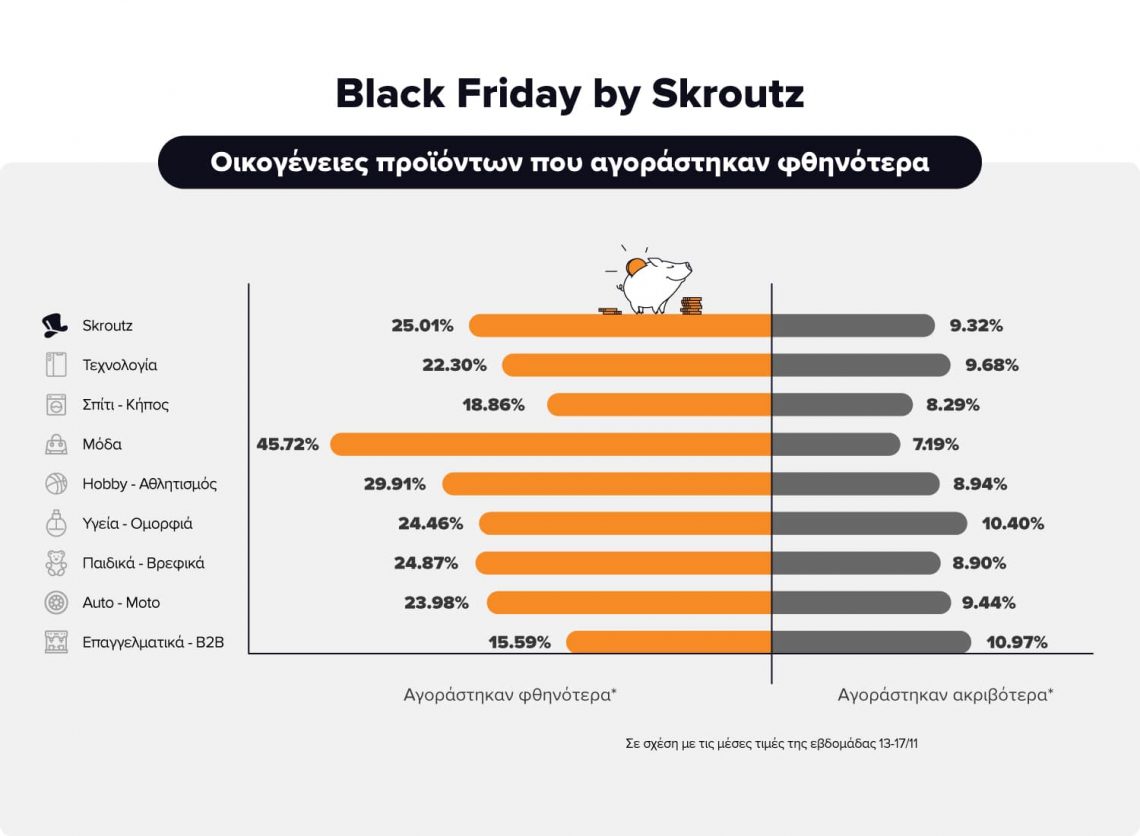 Black Friday by Skroutz

Οικογένειες προϊόντων που αγοράστηκαν φθηνότερα

| | Αγοράστηκαν φθηνότερα* | Αγοράστηκαν ακριβότερα* |
|---|---|---|
| Skroutz | 25.01% | 9.32% |
| Τεχνολογία | 22.30% | 9.68% |
| Σπίτι - Κήπος | 18.86% | 8.29% |
| Μόδα | 45.72% | 7.19% |
| Hobby - Αθλητισμός | 29.91% | 8.94% |
| Υγεία - Ομορφιά | 24.46% | 10.40% |
| Παιδικά - Βρεφικά | 24.87% | 8.90% |
| Auto - Moto | 23.98% | 9.44% |
| Επαγγελματικά - B2B | 15.59% | 10.97% |

Σε σχέση με τις μέσες τιμές της εβδομάδας 13-17/11